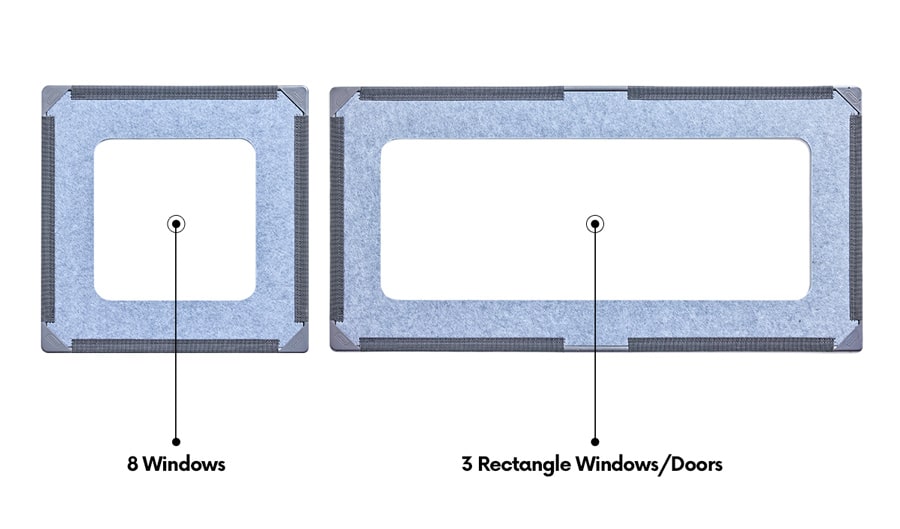 8 Windows

3 Rectangle Windows/Doors